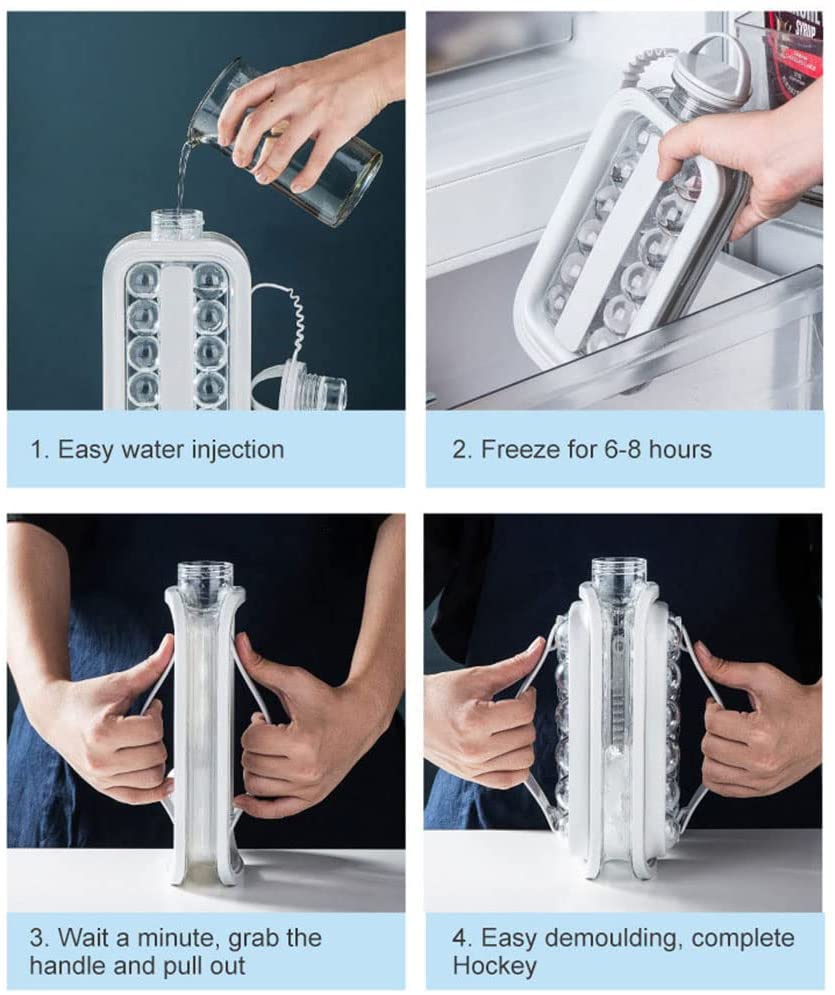 1. Easy water injection

2. Freeze for 6-8 hours

3. Wait a minute, grab the handle and pull out

4. Easy demoulding, complete Hockey