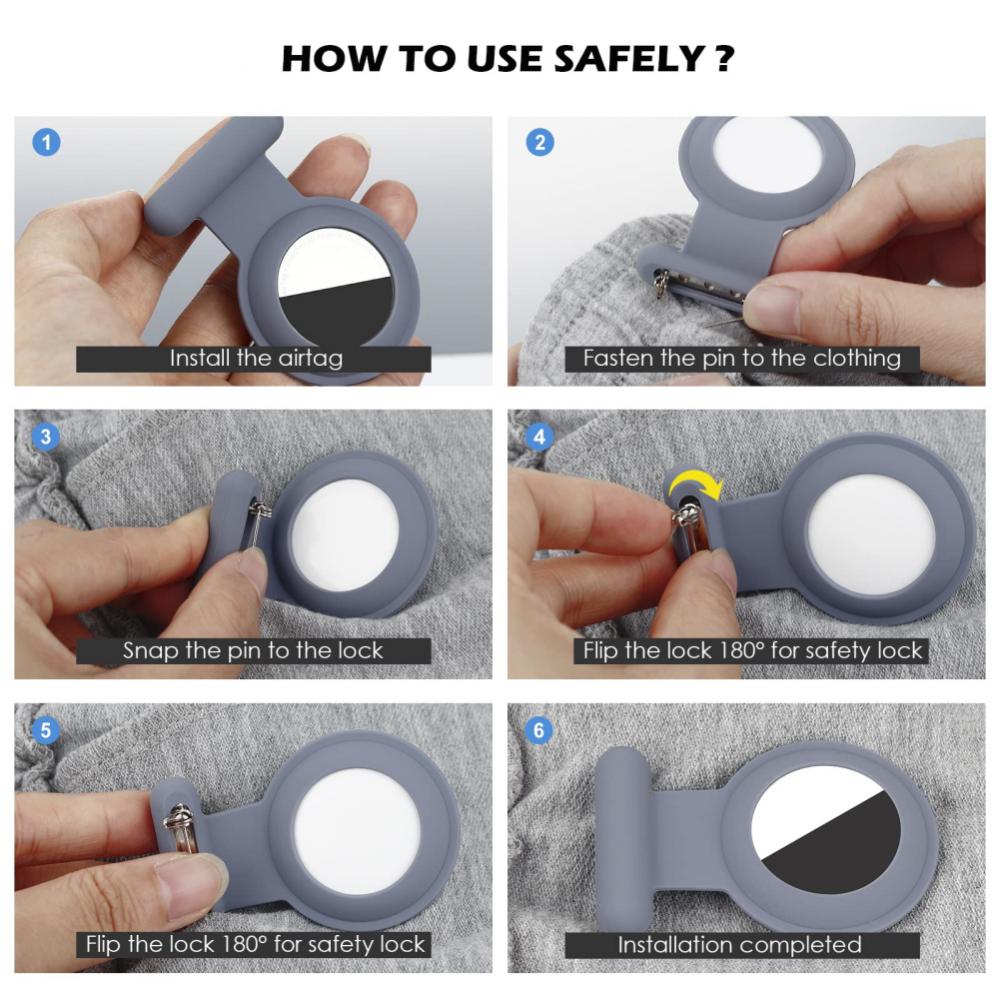 HOW TO USE SAFELY ?

1
Install the airtag

2
Fasten the pin to the clothing

3
Snap the pin to the lock

4
Flip the lock 180° for safety lock

5
Flip the lock 180° for safety lock

6
Installation completed